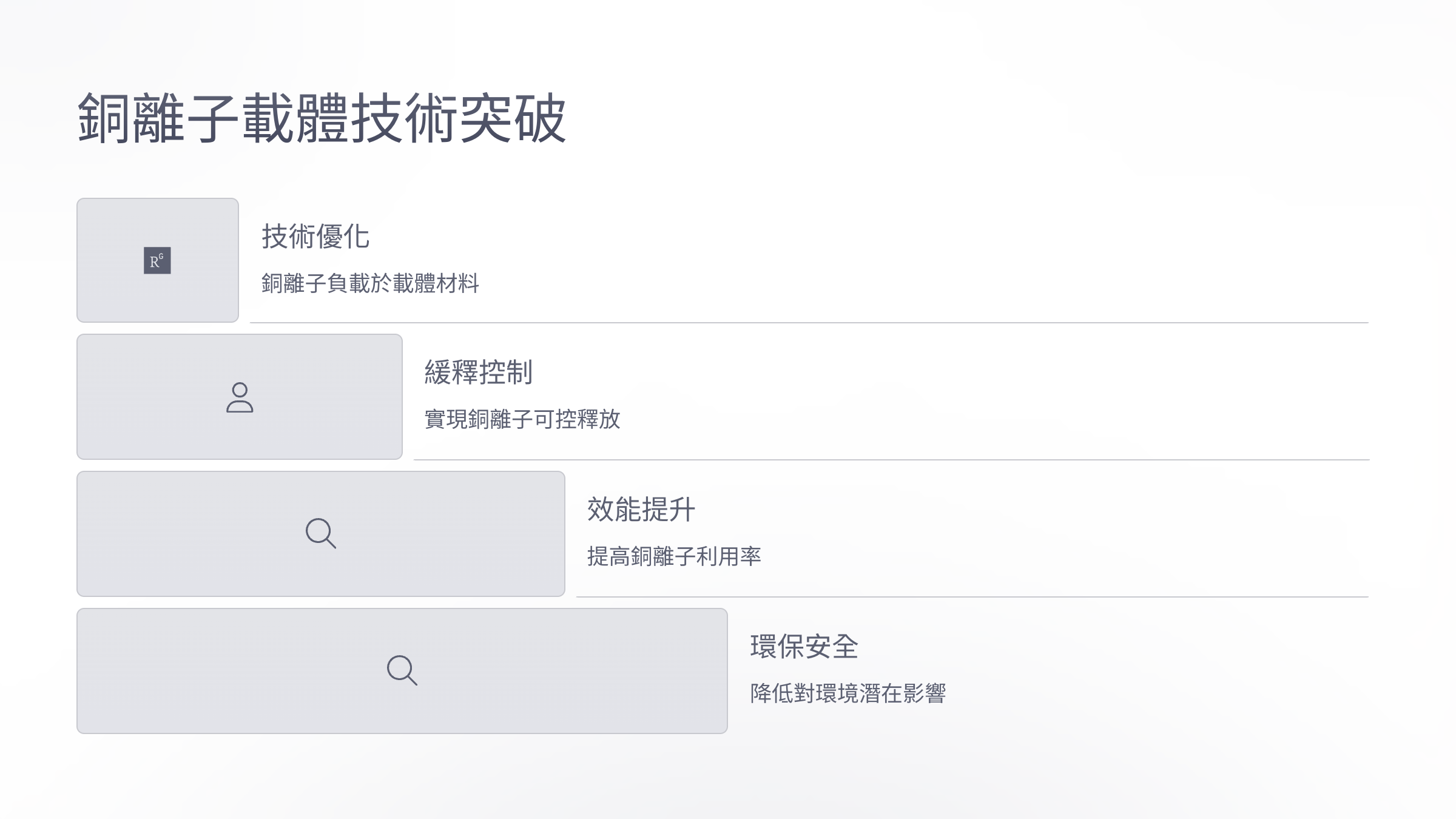 銅離子載體技術突破

技術優化

銅離子負載於載體材料

緩釋控制

實現銅離子可控釋放

效能提升

提高銅離子利用率

環保安全

降低對環境潛在影響